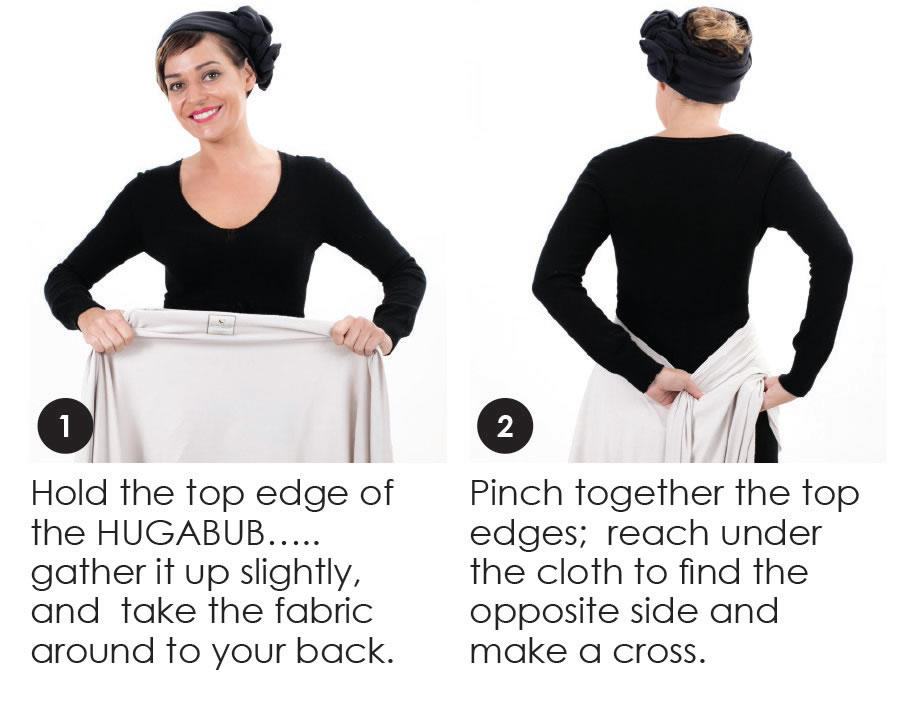 1

Hold the top edge of the HUGABUB….. gather it up slightly, and take the fabric around to your back.

2

Pinch together the top edges; reach under the cloth to find the opposite side and make a cross.