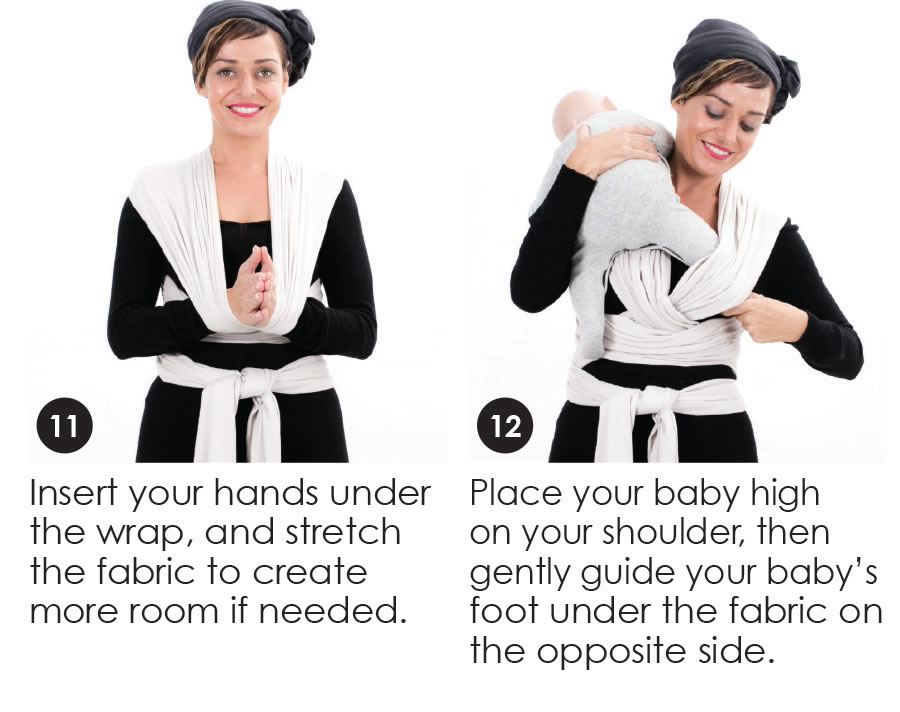 11

Insert your hands under the wrap, and stretch the fabric to create more room if needed.

12

Place your baby high on your shoulder, then gently guide your baby's foot under the fabric on the opposite side.