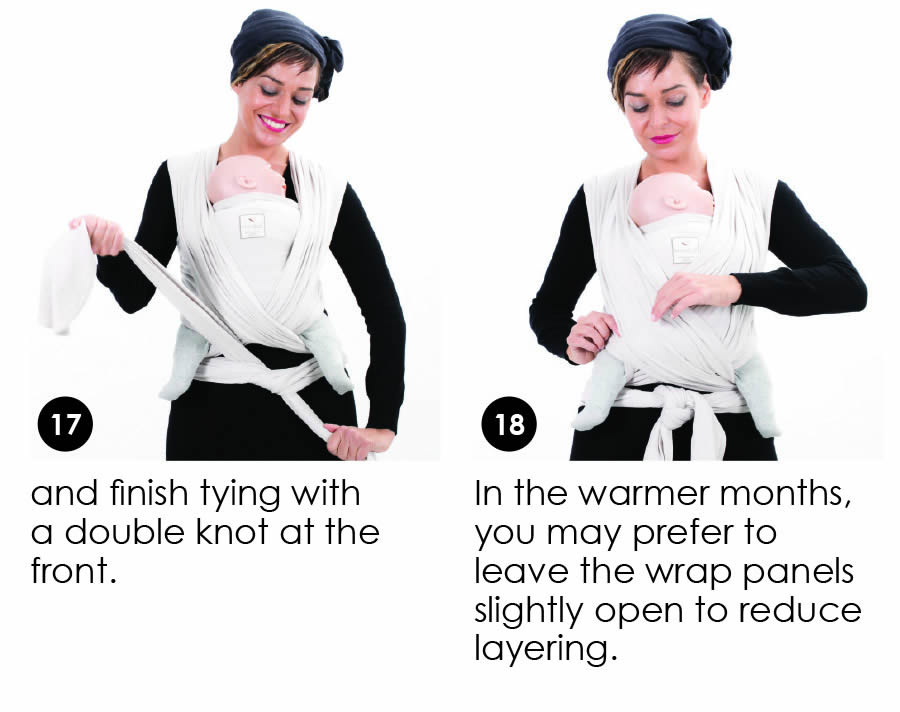 17

and finish tying with a double knot at the front.

18

In the warmer months, you may prefer to leave the wrap panels slightly open to reduce layering.