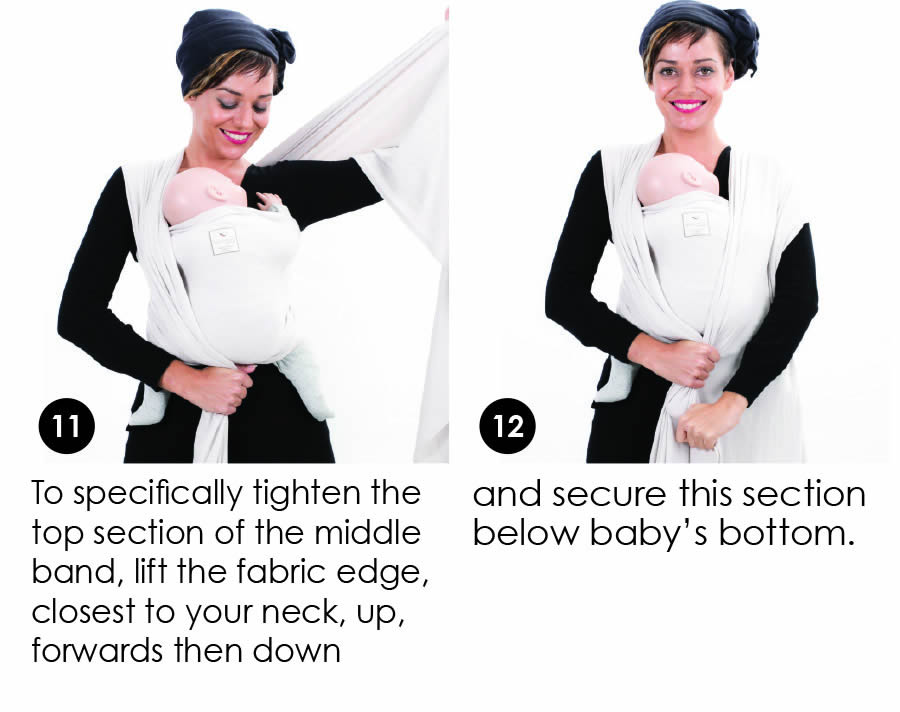 11

To specifically tighten the top section of the middle band, lift the fabric edge, closest to your neck, up, forwards then down

12

and secure this section below baby's bottom.